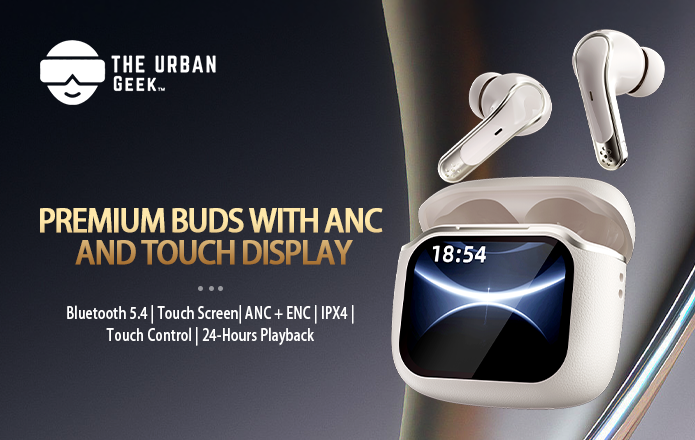 THE URBAN GEEK™

PREMIUM BUDS WITH ANC AND TOUCH DISPLAY

Bluetooth 5.4 | Touch Screen| ANC + ENC | IPX4 | Touch Control | 24-Hours Playback

18:54