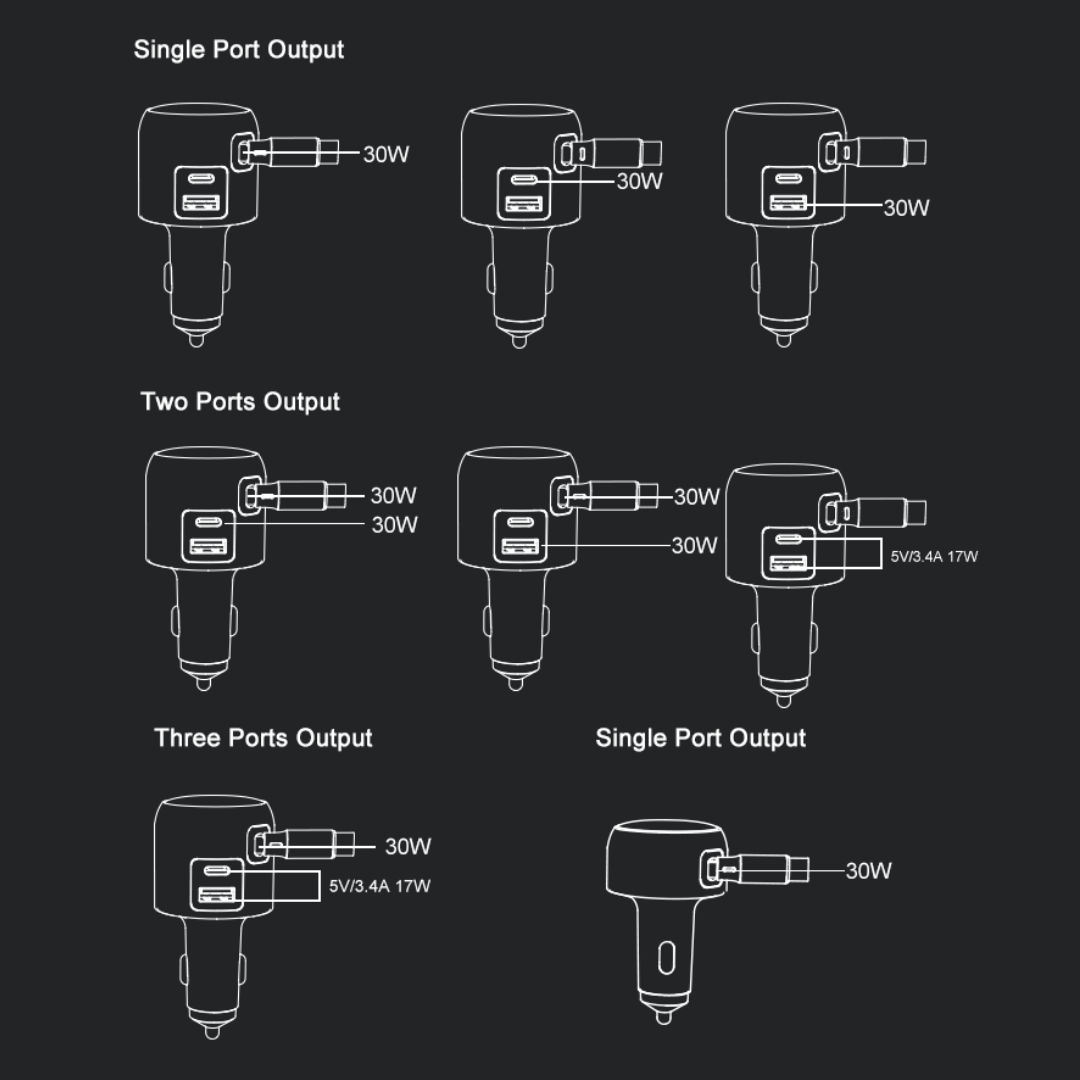 Single Port Output

30W

30W

30W

Two Ports Output

30W
30W

30W

30W

5V/3.4A 17W

Three Ports Output

30W
5V/3.4A 17W

Single Port Output

30W